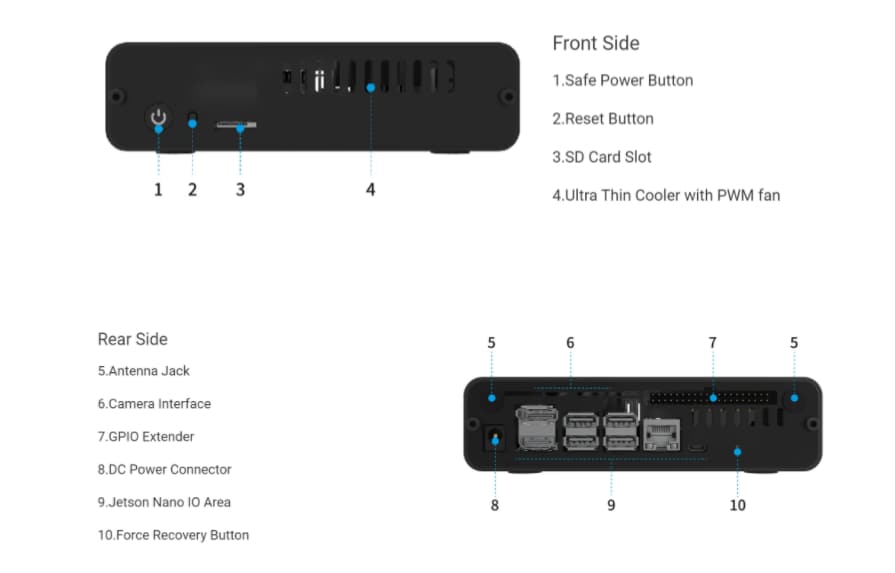 1 2 3 4

Front Side

1.Safe Power Button

2.Reset Button

3.SD Card Slot

4.Ultra Thin Cooler with PWM fan

Rear Side

5.Antenna Jack

6.Camera Interface

7.GPIO Extender

8.DC Power Connector

9.Jetson Nano IO Area

10.Force Recovery Button

5 6 7 5

8 9 10